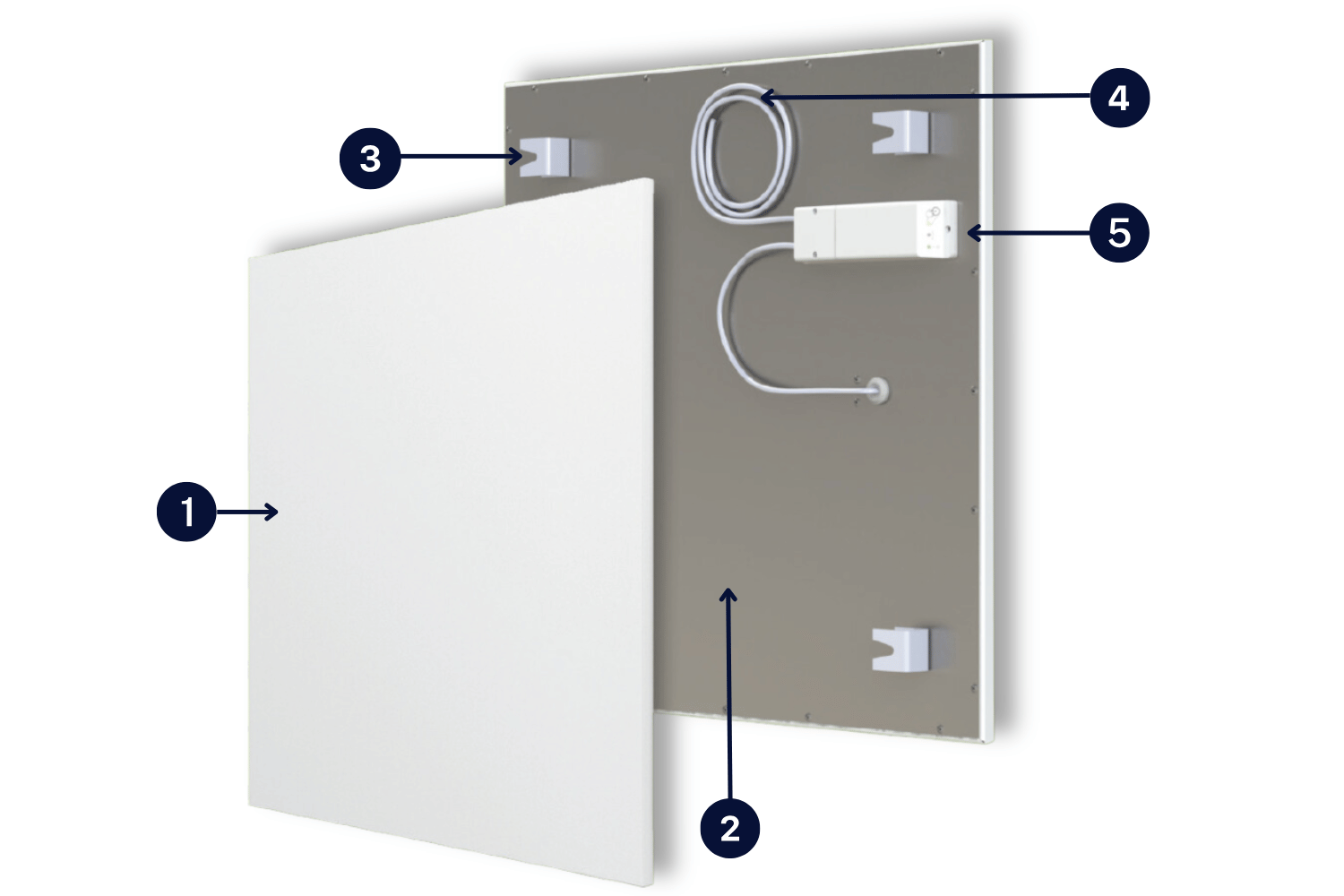 4
3
5
1
2