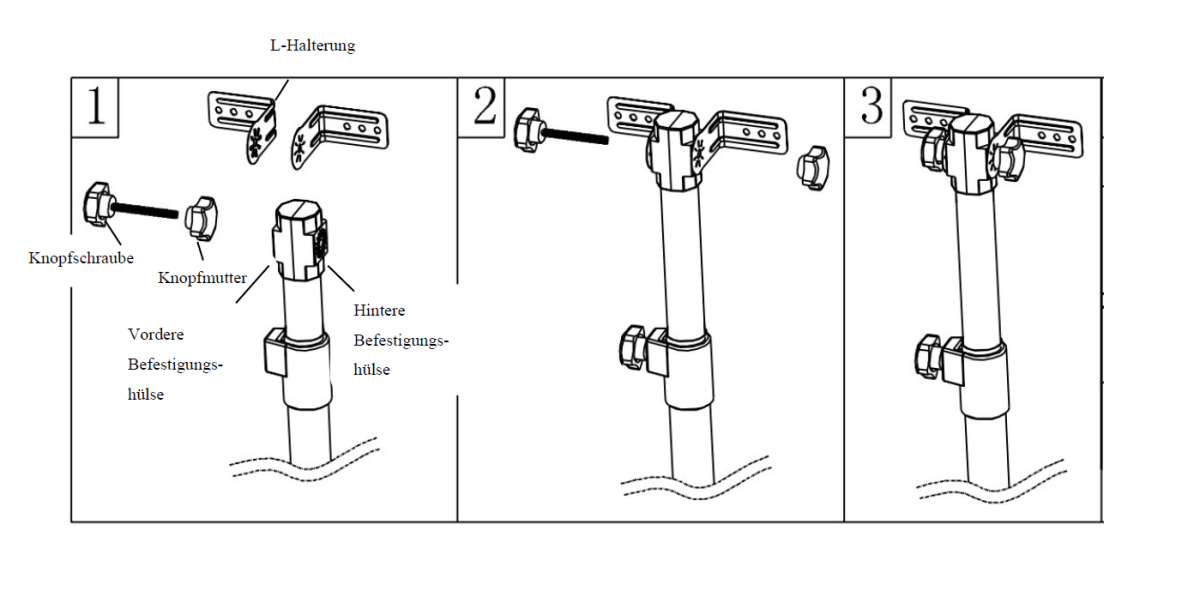 L-Halterung

1

Knopfschraube

Knopfmutter

Vordere Befestigungshülse

Hintere Befestigungshülse

2

3